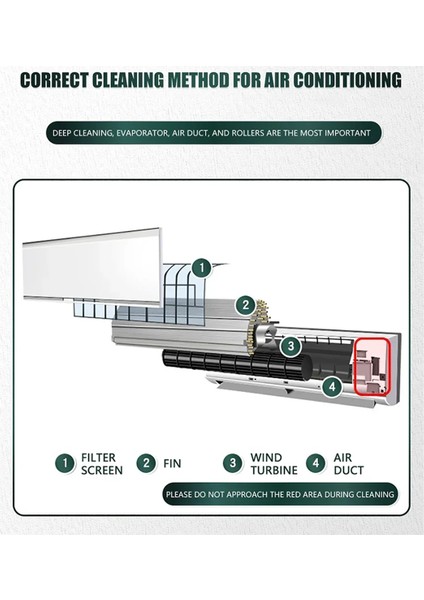 CORRECT CLEANING METHOD FOR AIR CONDITIONING

DEEP CLEANING, EVAPORATOR, AIR DUCT, AND ROLLERS ARE THE MOST IMPORTANT

1

2

3

4

1 FILTER SCREEN
2 FIN
3 WIND TURBINE
4 AIR DUCT

PLEASE DO NOT APPROACH THE RED AREA DURING CLEANING