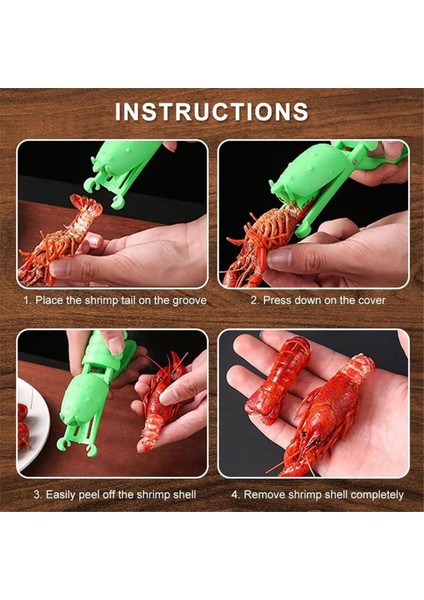 INSTRUCTIONS

1. Place the shrimp tail on the groove

2. Press down on the cover

3. Easily peel off the shrimp shell

4. Remove shrimp shell completely