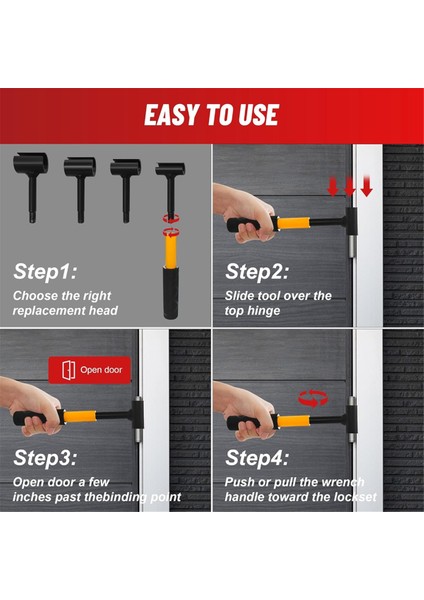 EASY TO USE

Step1:
Choose the right replacement head

Step2:
Slide tool over the top hinge

Open door

Step3:
Open door a few inches past thebinding point

Step4:
Push or pull the wrench handle toward the lockset