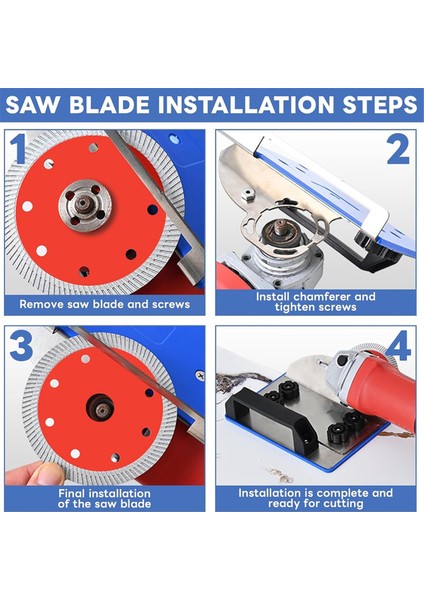 SAW BLADE INSTALLATION STEPS

1

Remove saw blade and screws

2

Install chamferer and tighten screws

3

Final installation of the saw blade

4

Installation is complete and ready for cutting