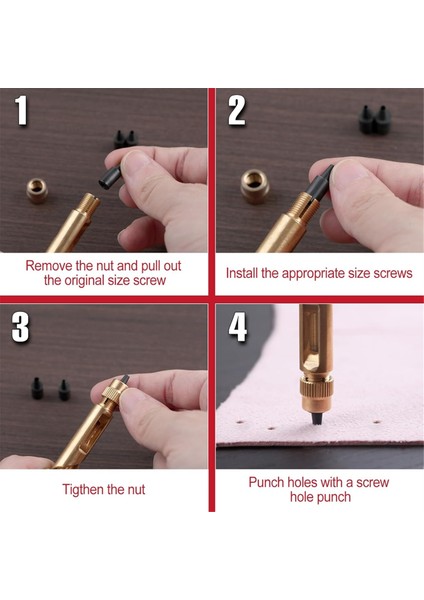 1

Remove the nut and pull out the original size screw

2

Install the appropriate size screws

3

Tigthen the nut

4

Punch holes with a screw hole punch