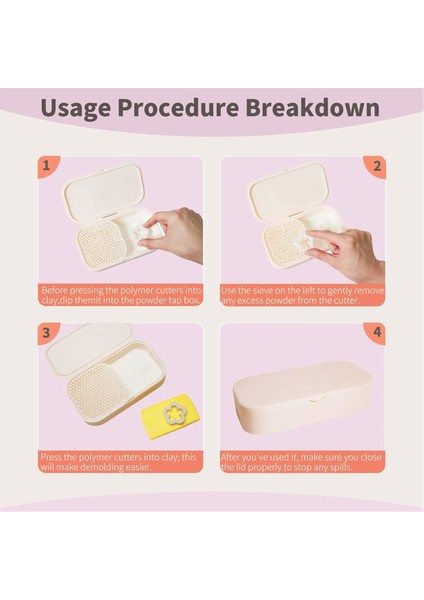 Usage Procedure Breakdown

1

Before pressing the polymer cutters into clay,dip themit into the powder tap box.

2

Use the sieve on the left to gently remove any excess powder from the cutter.

3

Press the polymer cutters into clay; this will make demolding easier.

4

After you've used it, make sure you close the lid properly to stop any spills.