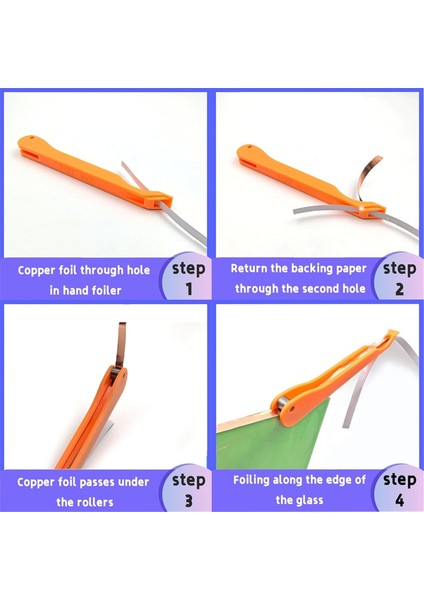 Copper foil through hole in hand foiler

step 1

Return the backing paper through the second hole

step 2

Copper foil passes under the rollers

step 3

Foiling along the edge of the glass

step 4