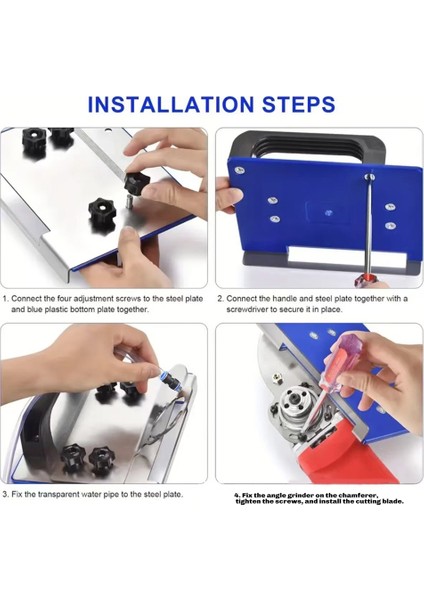 INSTALLATION STEPS

1. Connect the four adjustment screws to the steel plate and blue plastic bottom plate together.

2. Connect the handle and steel plate together with a screwdriver to secure it in place.

3. Fix the transparent water pipe to the steel plate.

4. Fix the angle grinder on the chamferer, tighten the screws, and install the cutting blade.