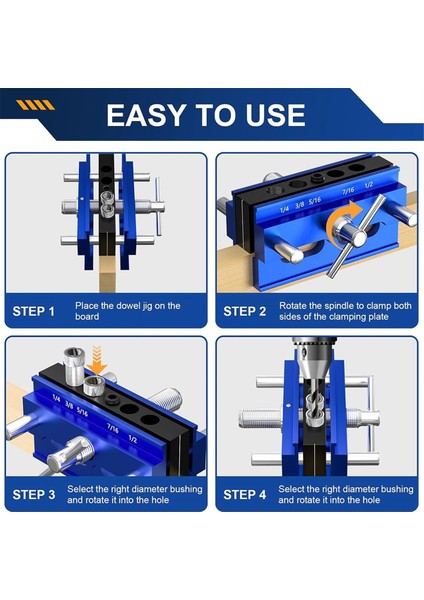 EASY TO USE

1/4 3/8 5/16 7/16 1/2

STEP 1 Place the dowel jig on the board

STEP 2 Rotate the spindle to clamp both sides of the clamping plate

1/4 3/8 5/16 7/16 1/2

STEP 3 Select the right diameter bushing and rotate it into the hole

STEP 4 Select the right diameter bushing and rotate it into the hole