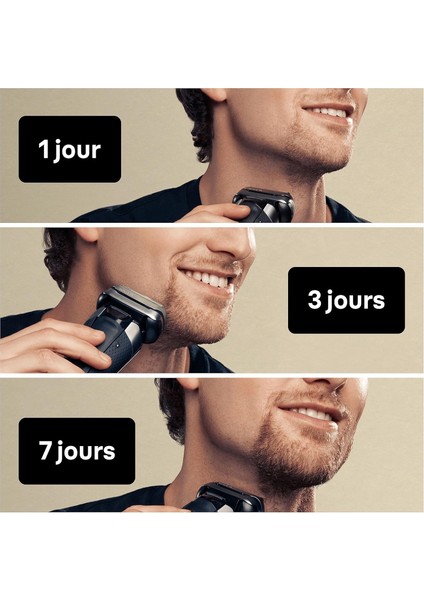 1 jour

3 jours

7 jours