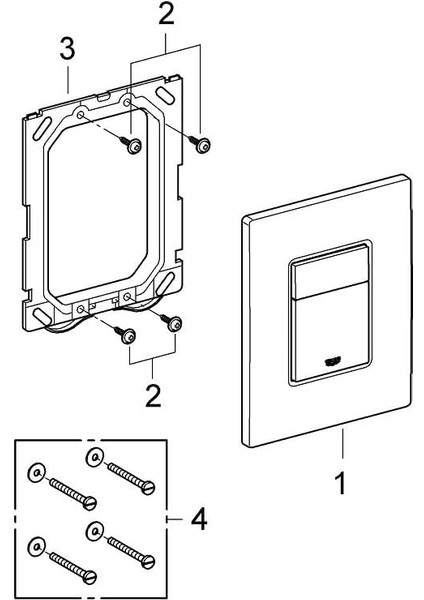 2
3
2
1
4