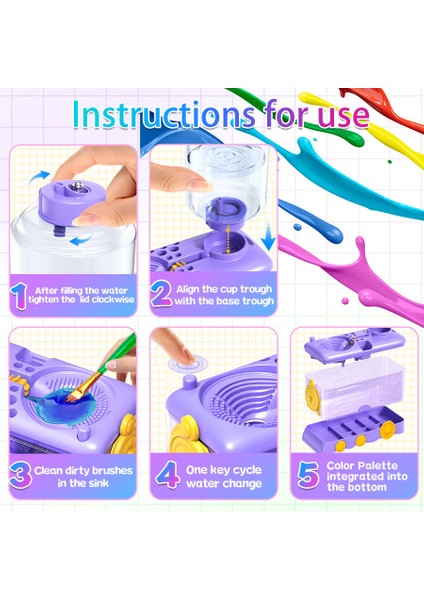 Instructions for use

1 After filling the water tighten the lid clockwise

2 Align the cup trough with the base trough

3 Clean dirty brushes in the sink

4 One key cycle water change

5 Color Palette integrated into the bottom