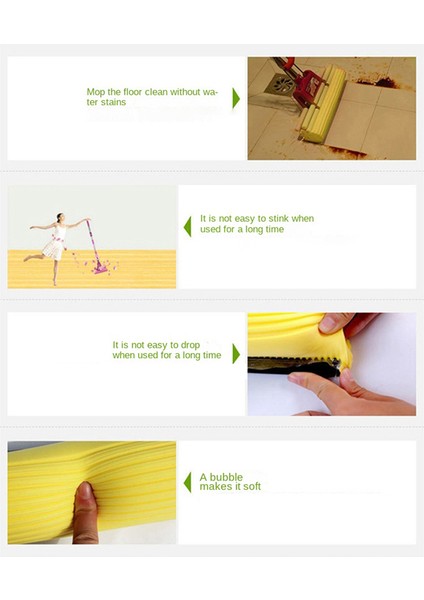 Mop the floor clean without water stains

It is not easy to stink when used for a long time

It is not easy to drop when used for a long time

A bubble makes it soft