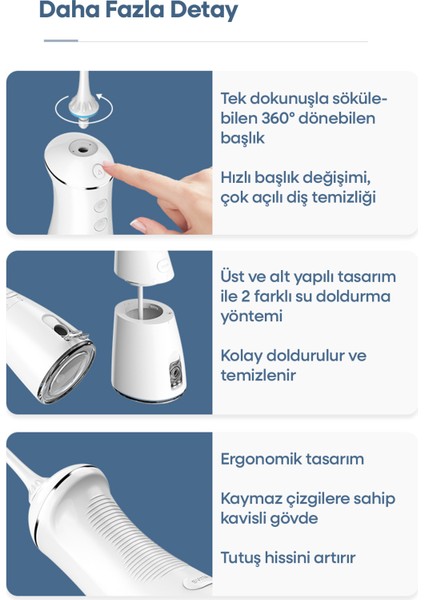 Daha Fazla Detay

Tek dokunuşla sökülebilen 360° dönebilen başlık

Hızlı başlık değişimi, çok açılı diş temizliği

Üst ve alt yapılı tasarım ile 2 farklı su doldurma yöntemi

Kolay doldurulur ve temizlenir

Ergonomik tasarım

Kaymaz çizgilere sahip kavisli gövde

Tutuş hissini artırır