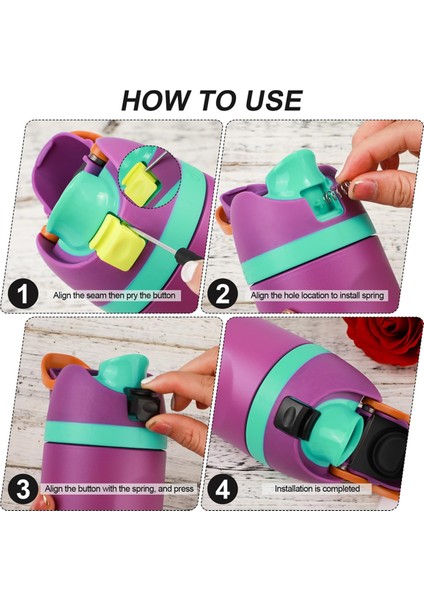 HOW TO USE

1 Align the seam then pry the button

2 Align the hole location to install spring

3 Align the button with the spring, and press

4 Installation is completed