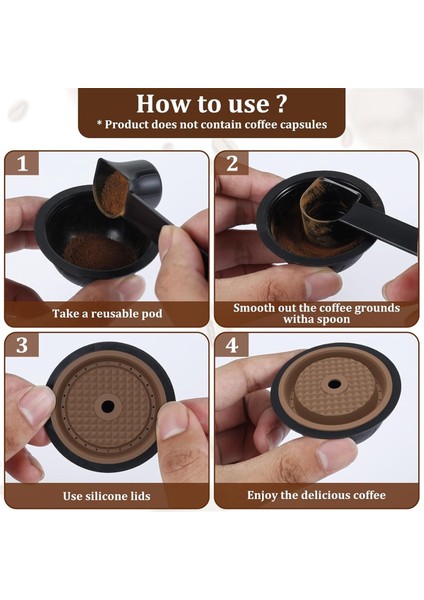 How to use ?
* Product does not contain coffee capsules

1
Take a reusable pod

2
Smooth out the coffee grounds witha spoon

3
Use silicone lids

4
Enjoy the delicious coffee