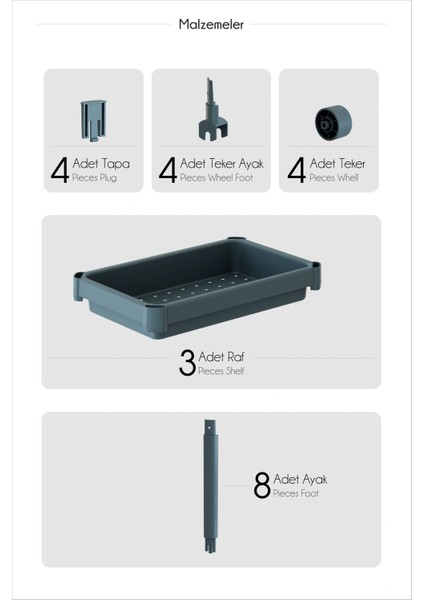 Malzemeler

4 Adet Tapa
Pieces Plug

4 Adet Teker Ayak
Pieces Wheel Foot

4 Adet Teker
Pieces Whell

3 Adet Raf
Pieces Shelf

8 Adet Ayak
Pieces Foot