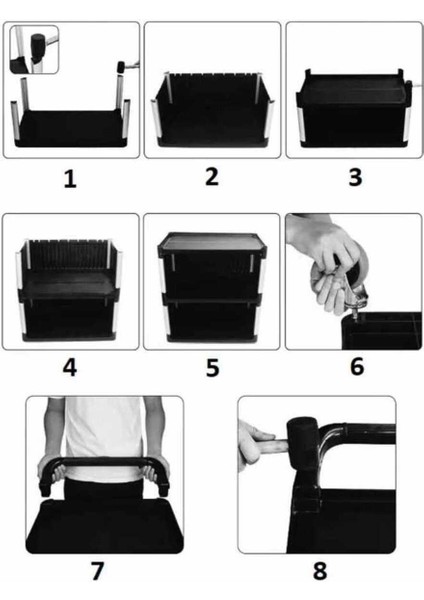 1

2

3

4

5

6

7

8