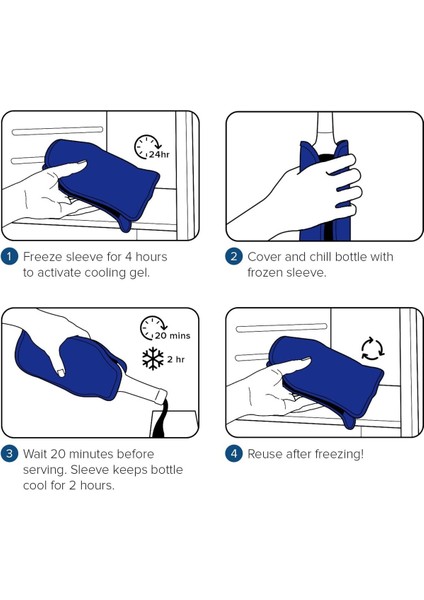 24hr

1 Freeze sleeve for 4 hours to activate cooling gel.

2 Cover and chill bottle with frozen sleeve.

20 mins

2 hr

3 Wait 20 minutes before serving. Sleeve keeps bottle cool for 2 hours.

4 Reuse after freezing!