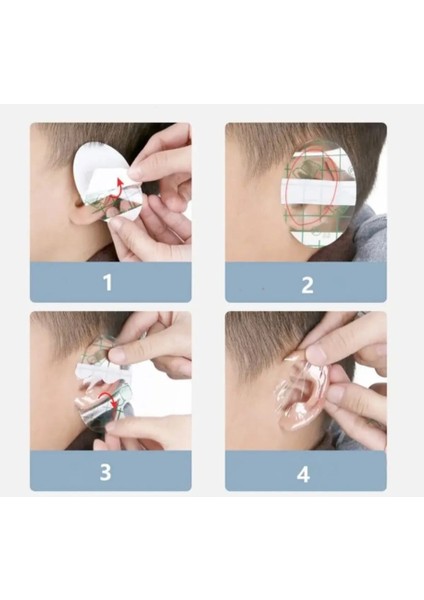 1

2

3

4