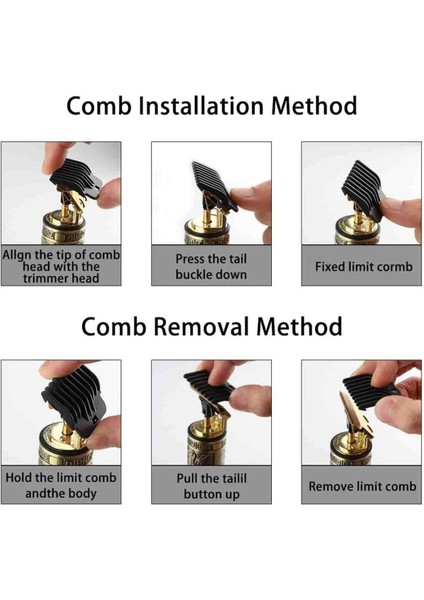 Comb Installation Method

Allgn the tip of comb head with the trimmer head

Press the tail buckle down

Fixed limit cormb

Comb Removal Method

Hold the limit comb andthe body

Pull the tailil button up

Remove limit comb