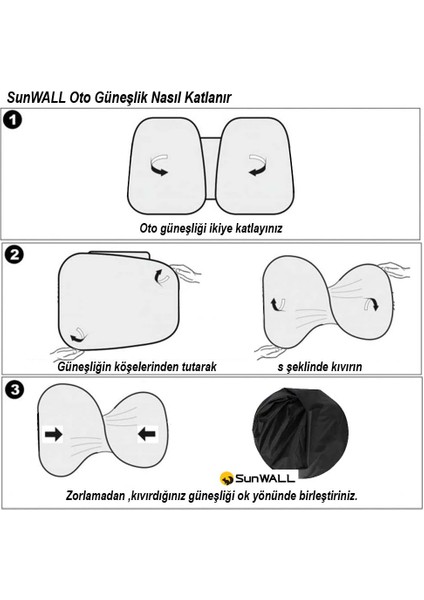 SunWALL Oto Güneşlik Nasıl Katlanır

1

Oto güneşliği ikiye katlayınız

2

Güneşliğin köşelerinden tutarak

s şeklinde kıvırın

3

SunWALL

Zorlamadan ,kıvırdığınız güneşliği ok yönünde birleştiriniz.