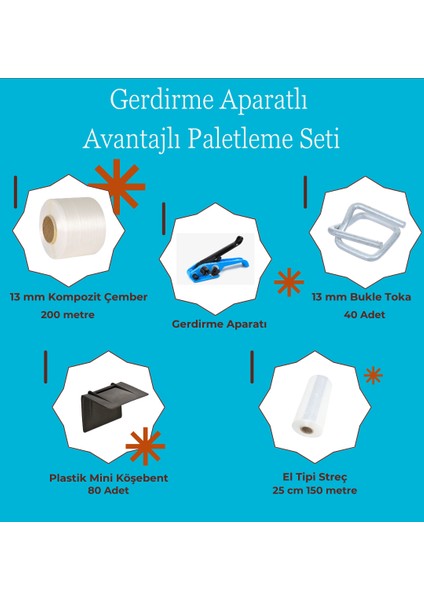 Gerdirme Aparatlı
Avantajlı Paletleme Seti

13 mm Kompozit Çember
200 metre

Gerdirme Aparatı

13 mm Bukle Toka
40 Adet

Plastik Mini Köşebent
80 Adet

El Tipi Streç
25 cm 150 metre