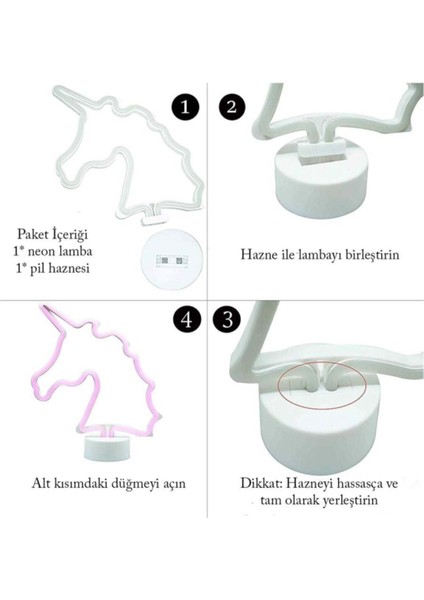 1

Paket İçeriği
1* neon lamba
1* pil haznesi

2

Hazne ile lambayı birleştirin

4

Alt kısımdaki düğmeyi açın

3

Dikkat: Hazneyi hassasça ve tam olarak yerleştirin