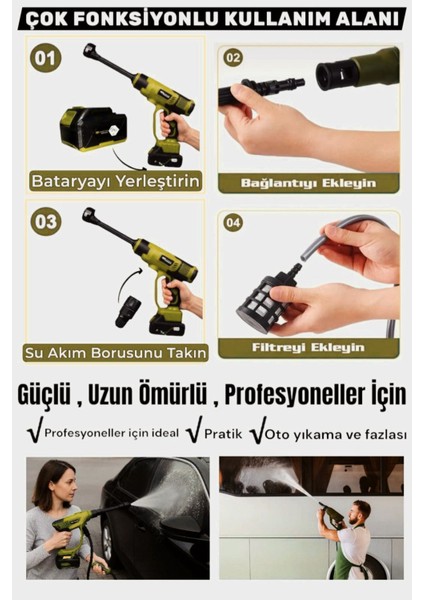 ÇOK FONKSİYONLU KULLANIM ALANI

01

Bataryayı Yerleştirin

02

Bağlantıyı Ekleyin

03

Su Akım Borusunu Takın

04

Filtreyi Ekleyin

Güçlü , Uzun Ömürlü , Profesyoneller İçin

√ Profesyoneller için ideal √ Pratik √ Oto yıkama ve fazlası