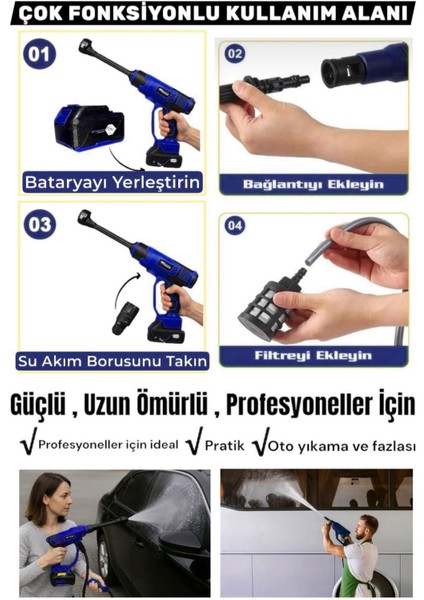 ÇOK FONKSİYONLU KULLANIM ALANI

01

Bataryayı Yerleştirin

02

Bağlantıyı Ekleyin

03

Su Akım Borusunu Takın

04

Filtreyi Ekleyin

Güçlü , Uzun Ömürlü , Profesyoneller İçin

√ Profesyoneller için ideal √ Pratik √ Oto yıkama ve fazlası