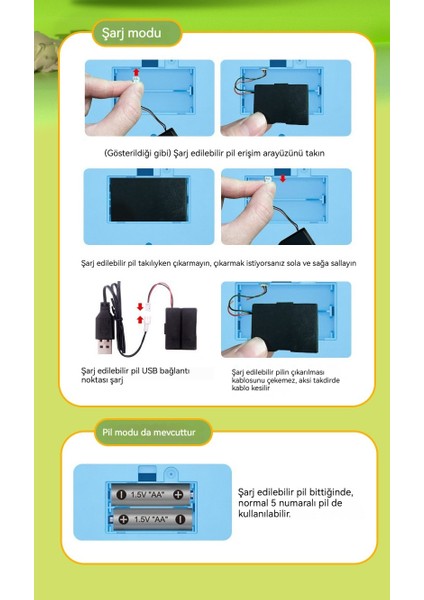 Şarj modu

(Gösterildiği gibi) Şarj edilebilir pil erişim arayüzünü takın

Şarj edilebilir pil takılıyken çıkarmayın, çıkarmak istiyorsanız sola ve sağa sallayın

Şarj edilebilir pil USB bağlantı noktası şarj

Şarj edilebilir pilin çıkarılması kablosunu çekemez, aksi takdirde kablo kesilir

Pil modu da mevcuttur

1.5V "AA"

1.5V "AA"

Şarj edilebilir pil bittiğinde, normal 5 numaralı pil de kullanılabilir.