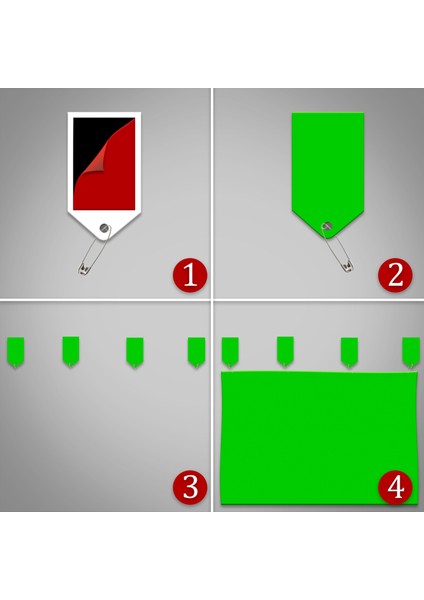 1
2
3
4