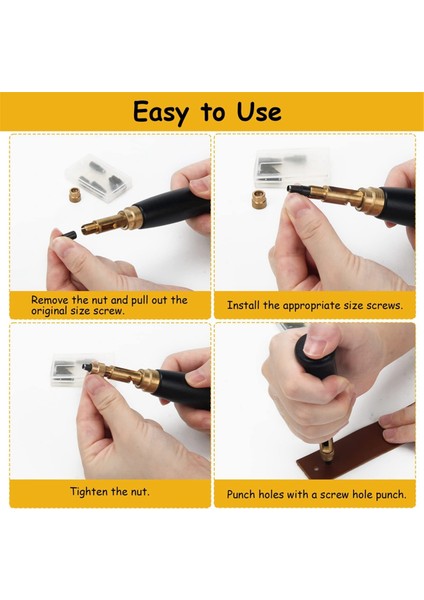 Easy to Use

Remove the nut and pull out the original size screw.

Install the appropriate size screws.

Tighten the nut.

Punch holes with a screw hole punch.