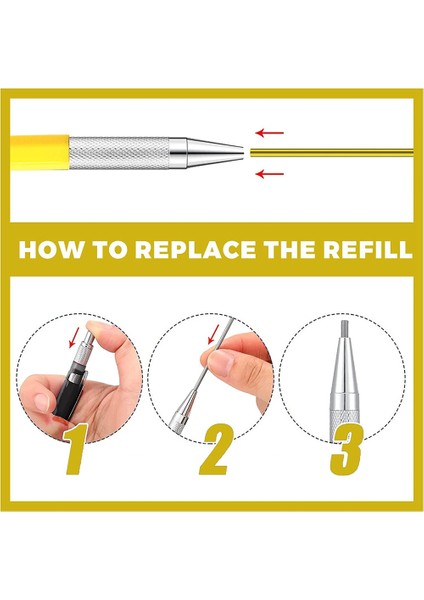 HOW TO REPLACE THE REFILL

1

2

3