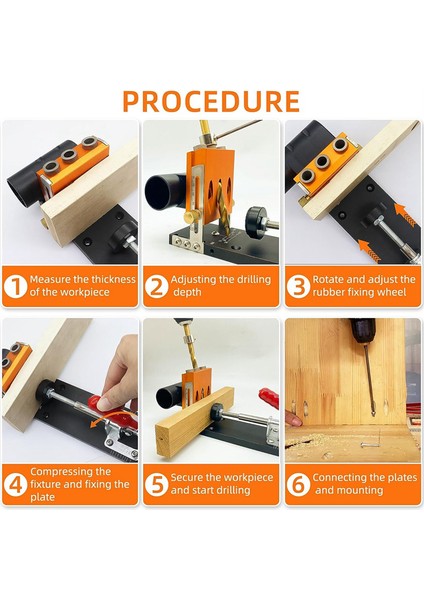 PROCEDURE

1 Measure the thickness of the workpiece

2 Adjusting the drilling depth

3 Rotate and adjust the rubber fixing wheel

4 Compressing the fixture and fixing the plate

5 Secure the workpiece and start drilling

6 Connecting the plates and mounting