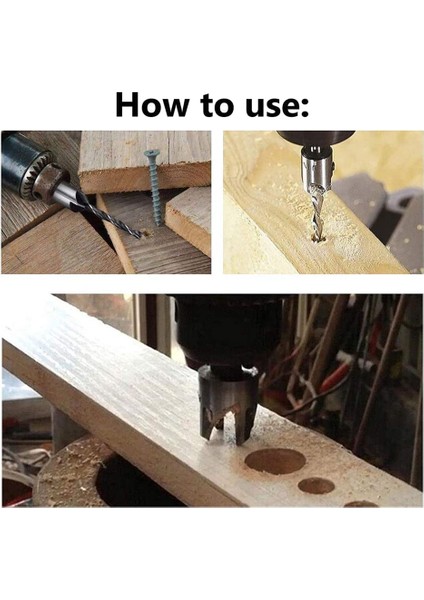 How to use: