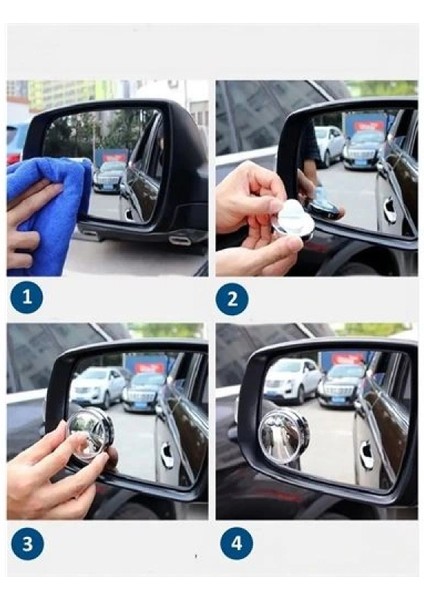 1

2

3

4