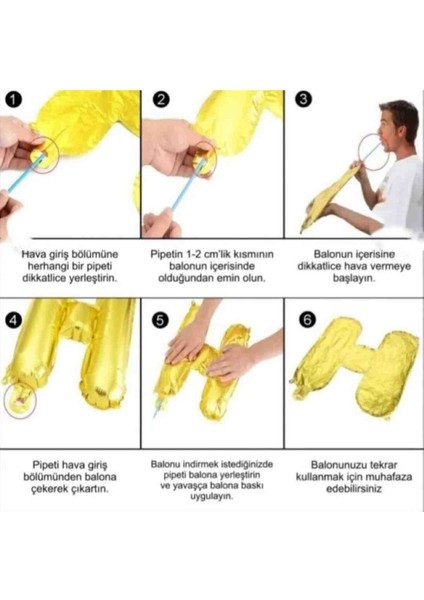 1

2

3

Hava giriş bölümüne herhangi bir pipeti dikkatlice yerleştirin.

Pipetin 1-2 cm'lik kısmının balonun içerisinde olduğundan emin olun.

Balonun içerisine dikkatlice hava vermeye başlayın.

4

5

6

Pipeti hava giriş bölümünden balona çekerek çıkartın.

Balonu indirmek istediğinizde pipeti balona yerleştirin ve yavaşça balona baskı uygulayın.

Balonunuzu tekrar kullanmak için muhafaza edebilirsiniz