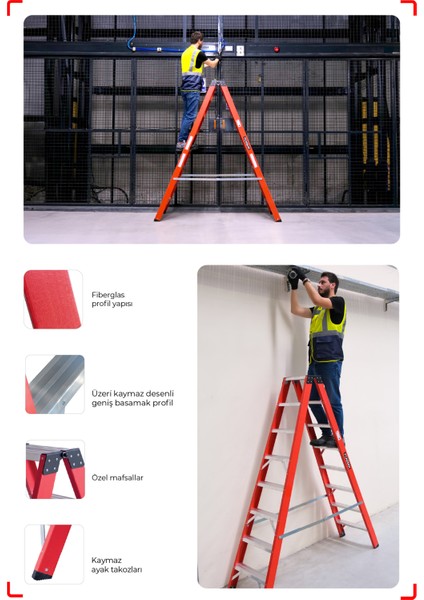 Fiberglas
profil yapısı

Üzeri kaymaz desenli
geniş basamak profil

Özel mafsallar

Kaymaz
ayak takozları