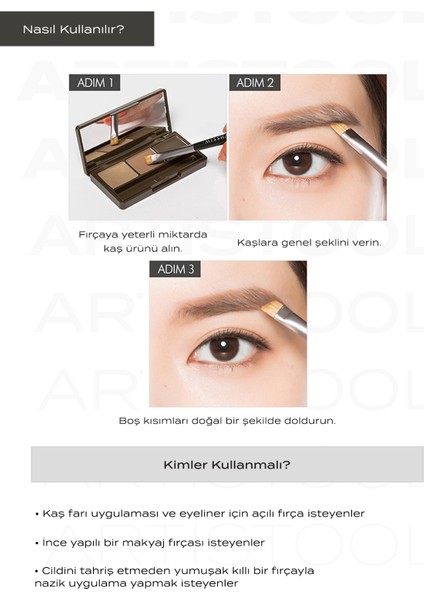 Nasıl Kullanılır?

ADIM 1

Fırçaya yeterli miktarda kaş ürünü alın.

ADIM 2

Kaşlara genel şeklini verin.

ADIM 3

Boş kısımları doğal bir şekilde doldurun.

Kimler Kullanmalı?

• Kaş farı uygulaması ve eyeliner için açılı fırça isteyenler

• İnce yapılı bir makyaj fırçası isteyenler

• Cildini tahriş etmeden yumuşak kıllı bir fırçayla nazik uygulama yapmak isteyenler