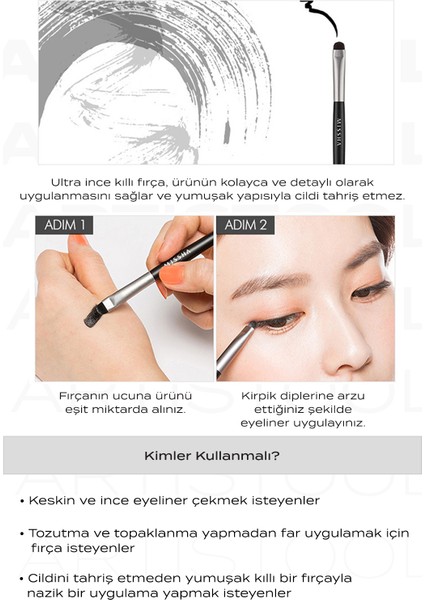 MISSHA

Ultra ince kıllı fırça, ürünün kolayca ve detaylı olarak uygulanmasını sağlar ve yumuşak yapısıyla cildi tahriş etmez.

ADIM 1

MISSHA

Fırçanın ucuna ürünü eşit miktarda alınız.

ADIM 2

Kirpik diplerine arzu ettiğiniz şekilde eyeliner uygulayınız.

Kimler Kullanmalı?

• Keskin ve ince eyeliner çekmek isteyenler

• Tozutma ve topaklanma yapmadan far uygulamak için fırça isteyenler

• Cildini tahriş etmeden yumuşak kıllı bir fırçayla nazik bir uygulama yapmak isteyenler