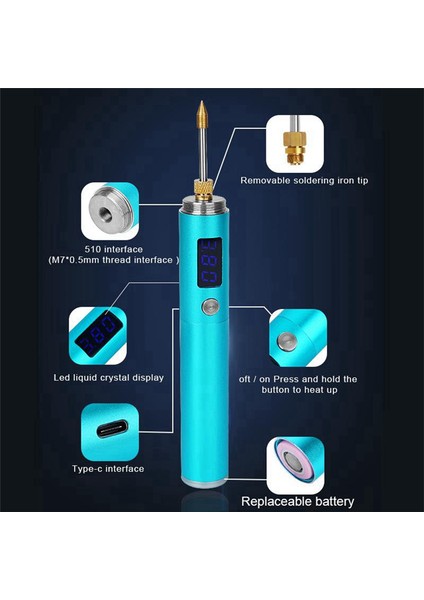 Removable soldering iron tip

510 interface
(M7*0.5mm thread interface )

380

380

Led liquid crystal display

oft / on Press and hold the button to heat up

Type-c interface

Replaceable battery