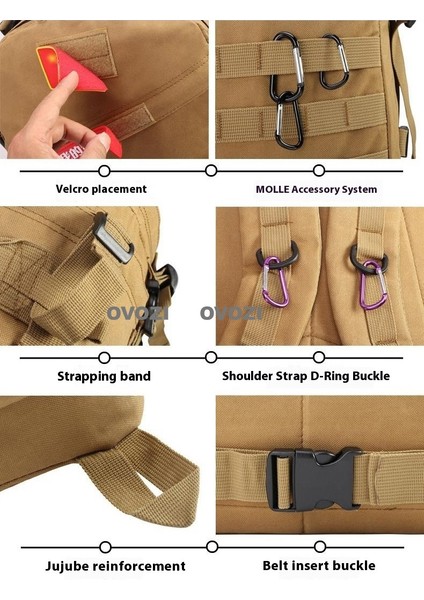 Velcro placement

MOLLE Accessory System

OVOZI OVOZI

Strapping band

Shoulder Strap D-Ring Buckle

Jujube reinforcement

Belt insert buckle