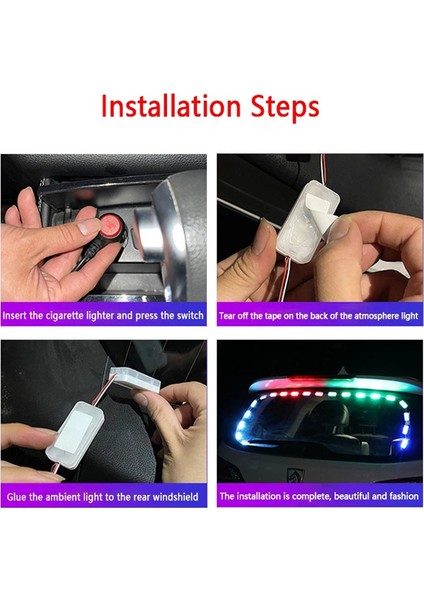 Installation Steps

Insert the cigarette lighter and press the switch

Tear off the tape on the back of the atmosphere light

Glue the ambient light to the rear windshield

The installation is complete, beautiful and fashion