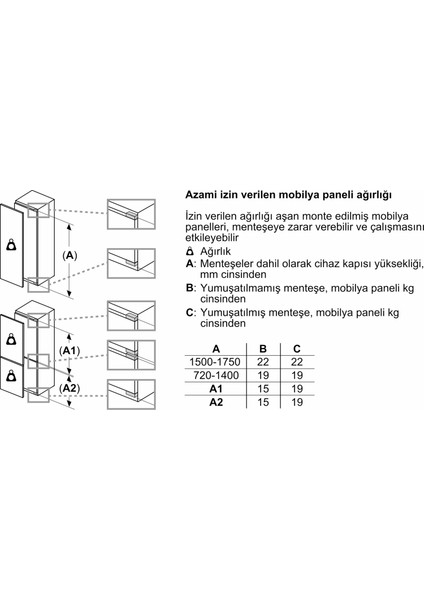 (A)

(A1)

(A2)

Azami izin verilen mobilya paneli ağırlığı

İzin verilen ağırlığı aşan monte edilmiş mobilya panelleri, menteşeye zarar verebilir ve çalışmasını etkileyebilir

Ağırlık

A: Menteşeler dahil olarak cihaz kapısı yüksekliği, mm cinsinden

B: Yumuşatılmamış menteşe, mobilya paneli kg cinsinden

C: Yumuşatılmış menteşe, mobilya paneli kg cinsinden

| A | B | C |
|---|---|---|
| 1500-1750 | 22 | 22 |
| 720-1400 | 19 | 19 |
| A1 | 15 | 19 |
| A2 | 15 | 19 |