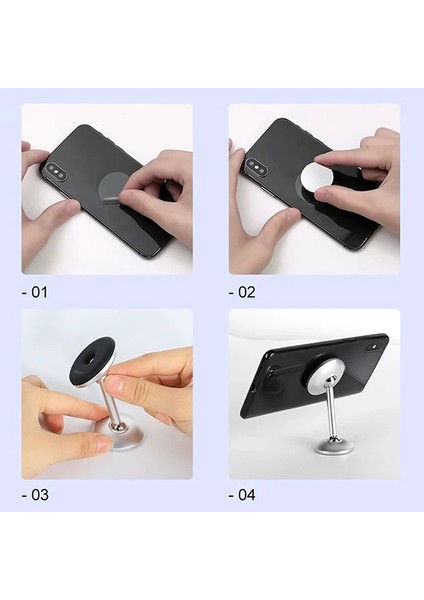 - 01

- 02

- 03

- 04