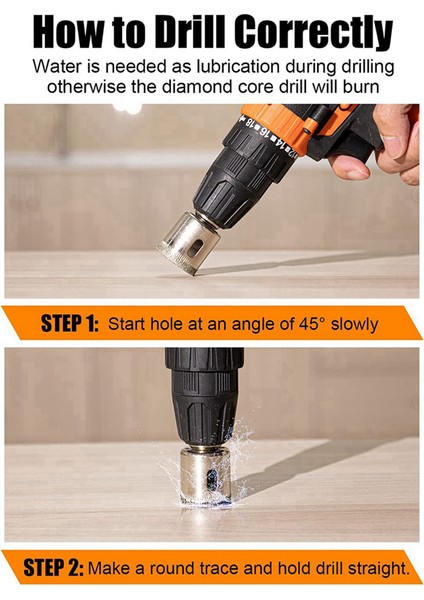 How to Drill Correctly

Water is needed as lubrication during drilling otherwise the diamond core drill will burn

18 16 14 12

STEP 1: Start hole at an angle of 45° slowly

STEP 2: Make a round trace and hold drill straight.