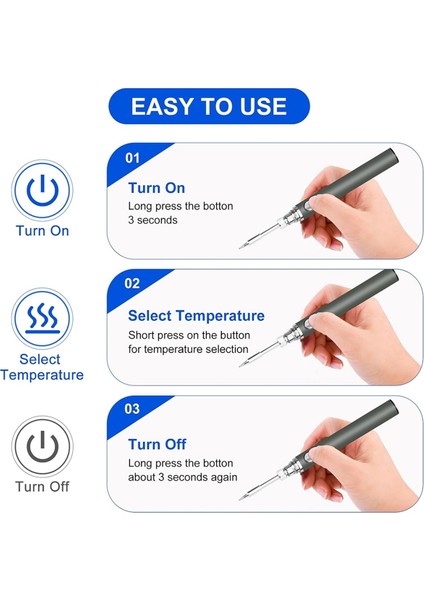 EASY TO USE

Turn On

01

Turn On

Long press the botton 3 seconds

Select Temperature

02

Select Temperature

Short press on the button for temperature selection

Turn Off

03

Turn Off

Long press the botton about 3 seconds again