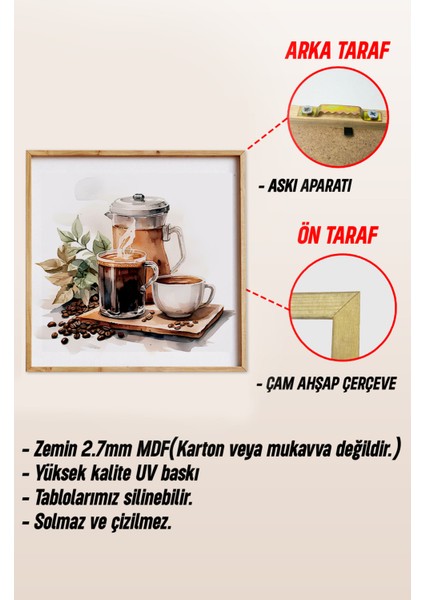 ARKA TARAF

- ASKI APARATI

ÖN TARAF

- ÇAM AHŞAP ÇERÇEVE

- Zemin 2.7mm MDF(Karton veya mukavva değildir.)
- Yüksek kalite UV baskı
- Tablolarımız silinebilir.
- Solmaz ve çizilmez.