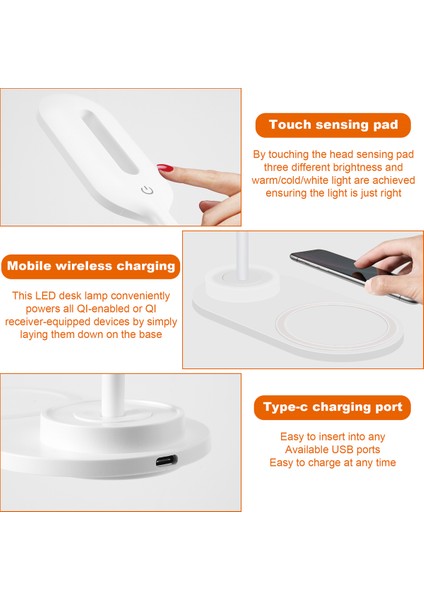 Touch sensing pad

By touching the head sensing pad three different brightness and warm/cold/white light are achieved ensuring the light is just right

Mobile wireless charging

This LED desk lamp conveniently powers all QI-enabled or QI receiver-equipped devices by simply laying them down on the base

Type-c charging port

Easy to insert into any Available USB ports Easy to charge at any time