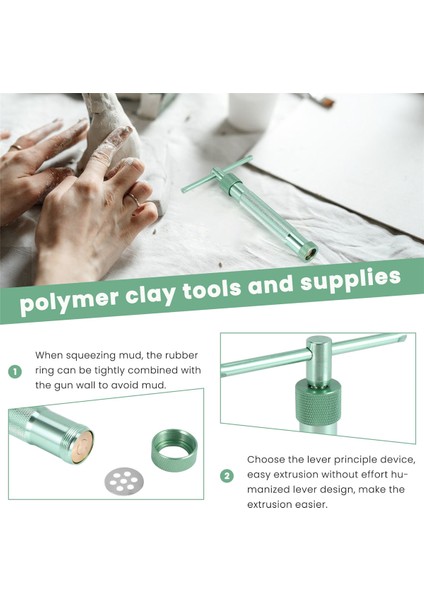 polymer clay tools and supplies

1 When squeezing mud, the rubber ring can be tightly combined with the gun wall to avoid mud.

2 Choose the lever principle device, easy extrusion without effort humanized lever design, make the extrusion easier.