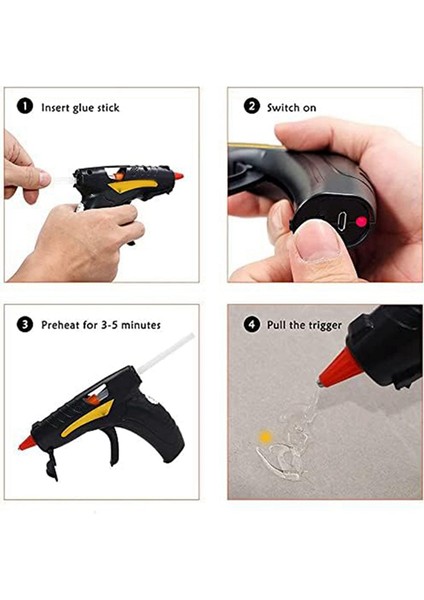 1 Insert glue stick

2 Switch on

3 Preheat for 3-5 minutes

4 Pull the trigger