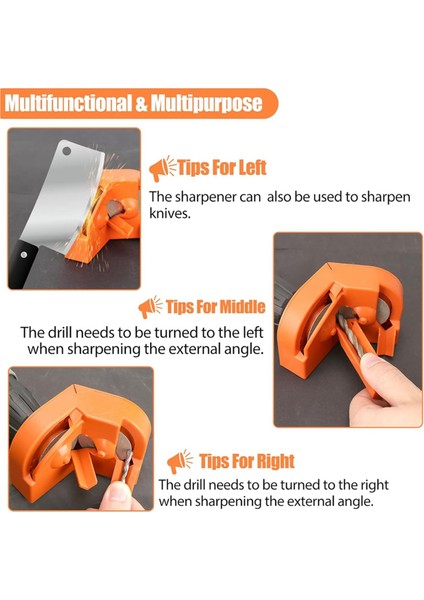 Multifunctional & Multipurpose

Tips For Left

The sharpener can  also be used to sharpen knives.

Tips For Middle

The drill needs to be turned to the left when sharpening the external angle.

Tips For Right

The drill needs to be turned to the right when sharpening the external angle.