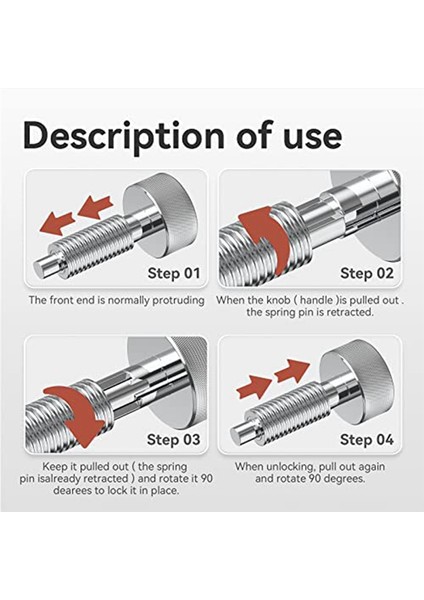 Description of use

Step 01

The front end is normally protruding

Step 02

When the knob ( handle )is pulled out . the spring pin is retracted.

Step 03

Keep it pulled out ( the spring pin isalready retracted ) and rotate it 90 dearees to lock it in place.

Step 04

When unlocking, pull out again and rotate 90 degrees.